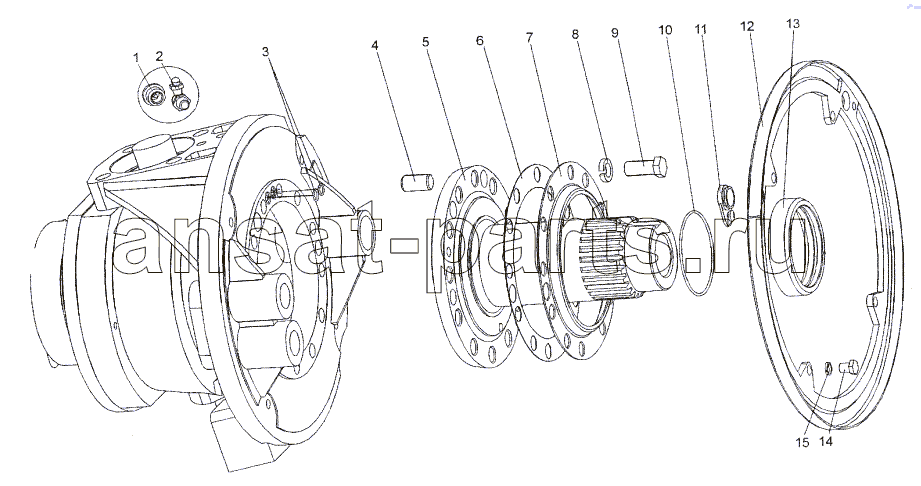 1 2 3 4 5 6 7 8 9 10 11 12 13

ansat-parts.ru

15 14