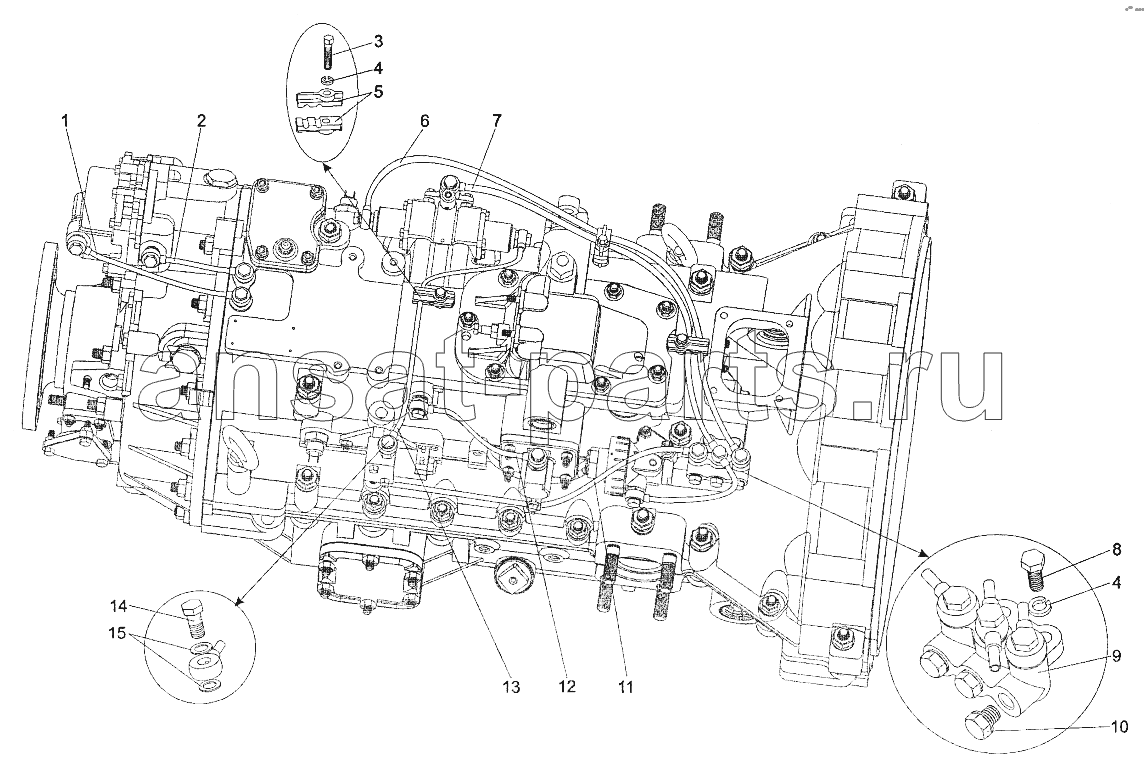 3
4
5
1
2
6
7
ansat-parts.ru
8
4
9
10
14
15
13
12
11