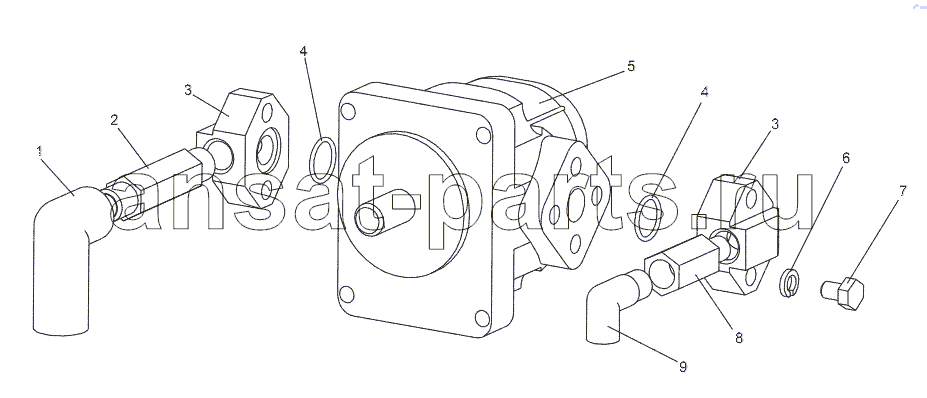 1
2
3
4
5
4
3
6
7
8
9
ansat-parts.ru