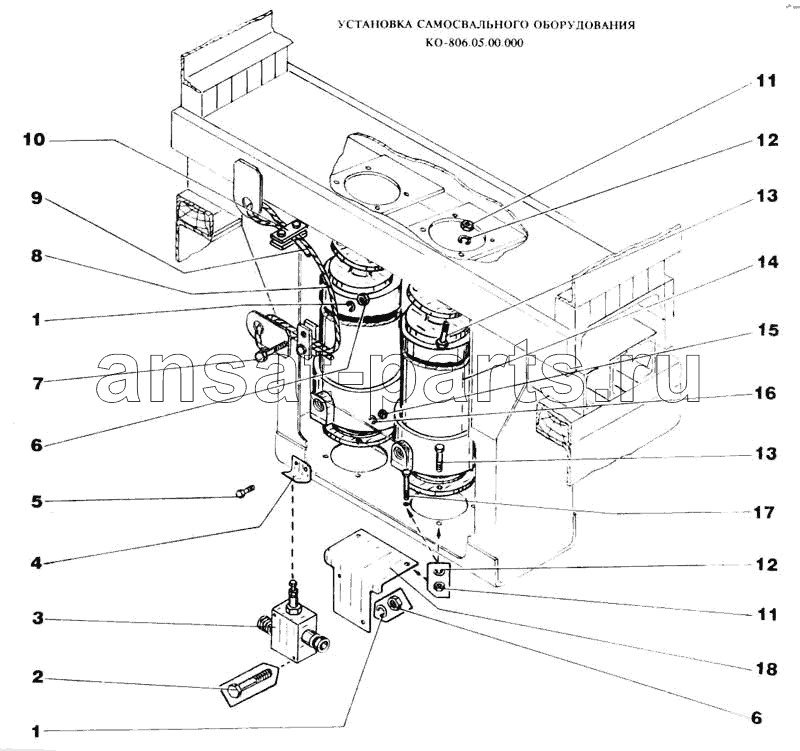 УСТАНОВКА САМОСВАЛЬНОГО ОБОРУДОВАНИЯ
КО-806.05.00.000

10
9
8
1
7
6
5
4
3
2
1

11
12
13
14
15
16
13
17
12
11
18
6

ansar-parts.ru