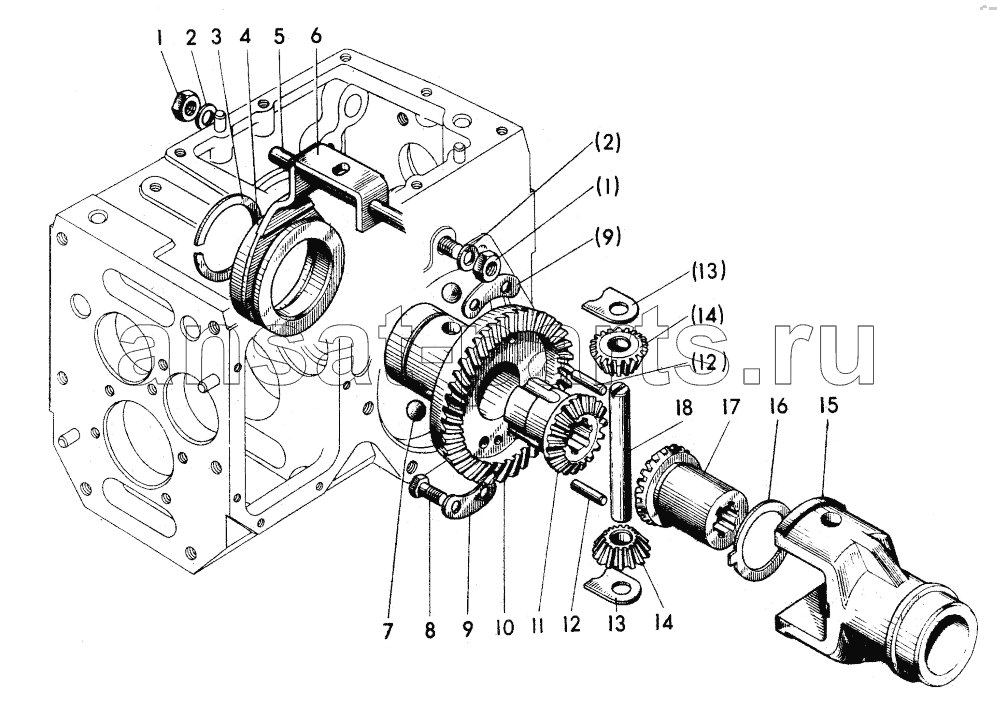 1 2 3 4 5 6

(2)

(1)

(9)

(13)

(14)

(12)

18 17 16 15

ansat-parts.ru

7 8 9 10 11 12 13 14