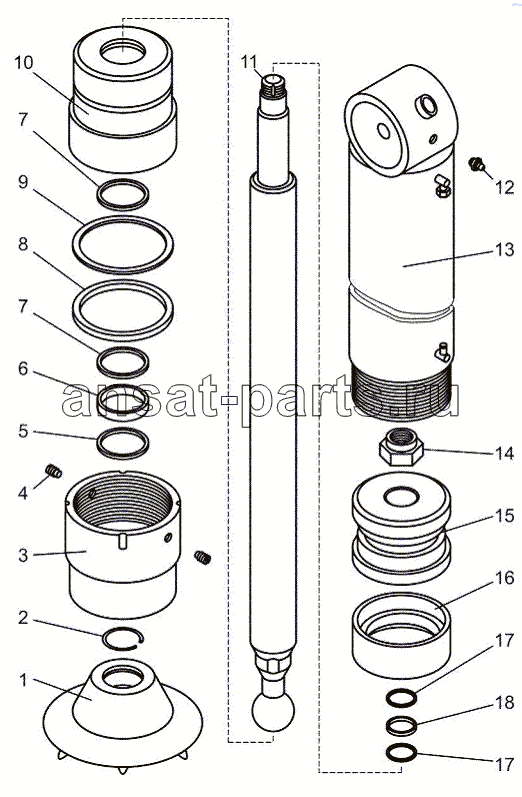 10
7
9
8
7
6
5
4
3
2
1
11
12
13
14
15
16
17
18
17
ansat-parts.ru