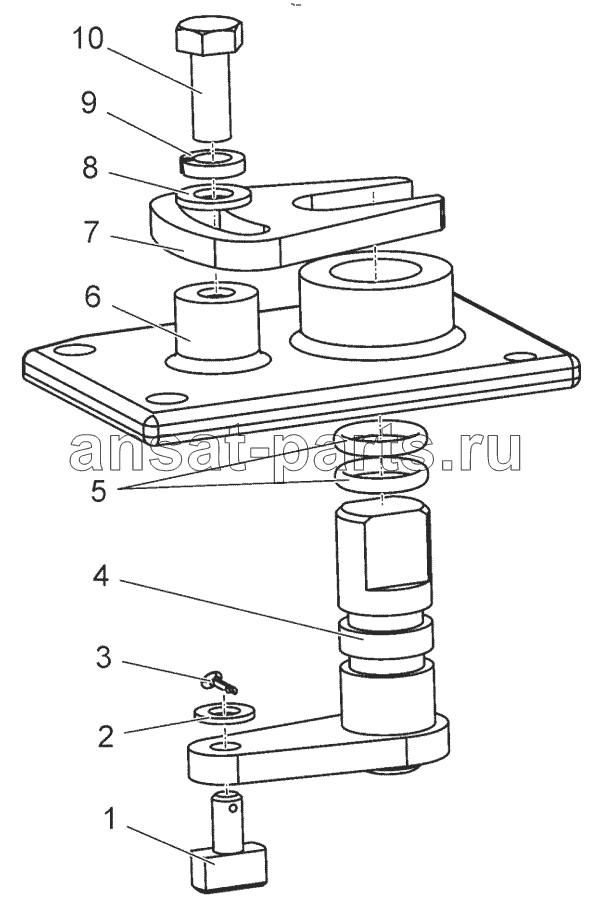 10
9
8
7
6
ansat-parts.ru
5
4
3
2
1