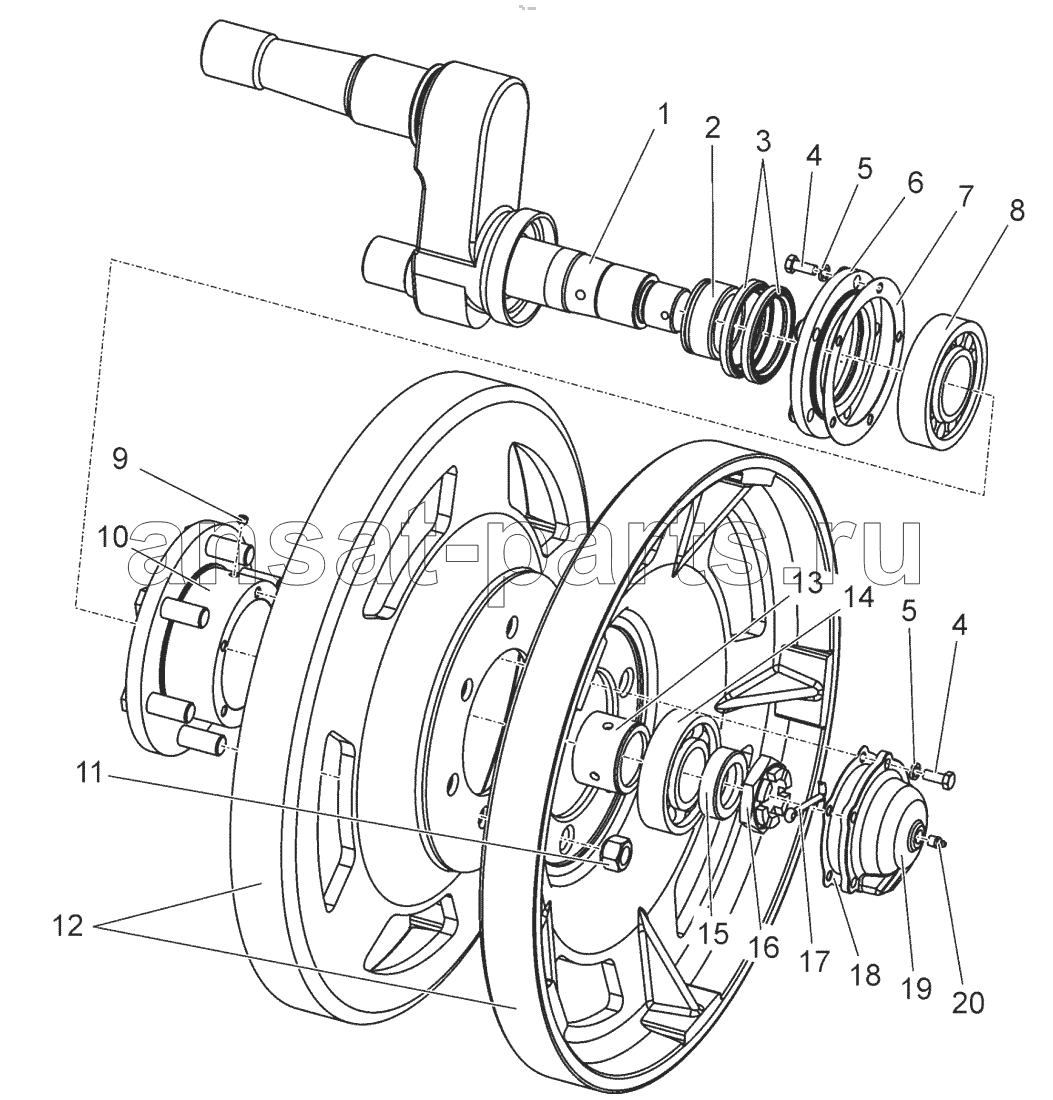 1
2
3
4
5
6
7
8
9
10
ansat-parts.ru
13
14
5
4
11
12
15
16
17
18
19
20