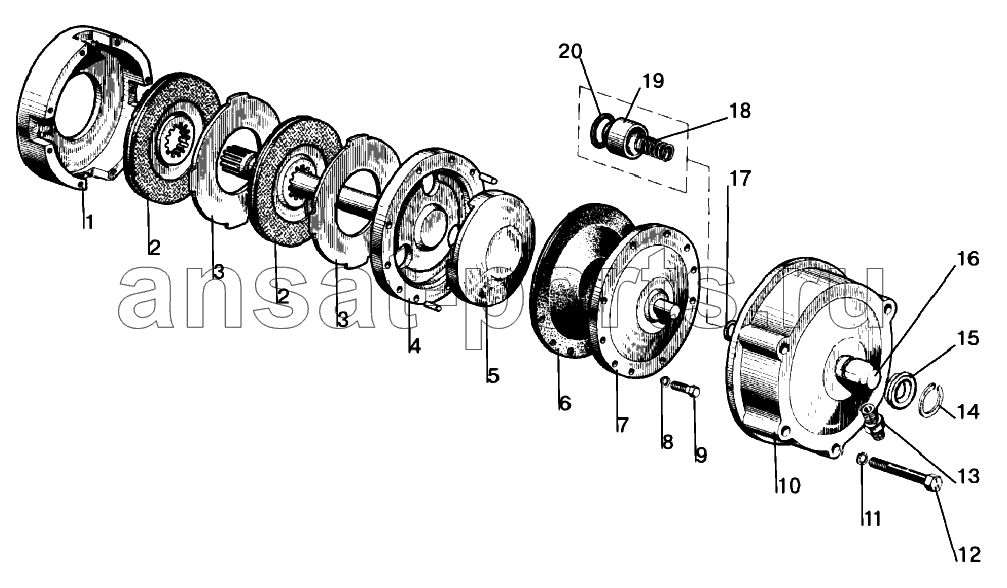 20
19
18
17
16
15
14
13
12
11
10
9
8
7
6
5
4
3
2
3
2
1
ansat-parts.ru