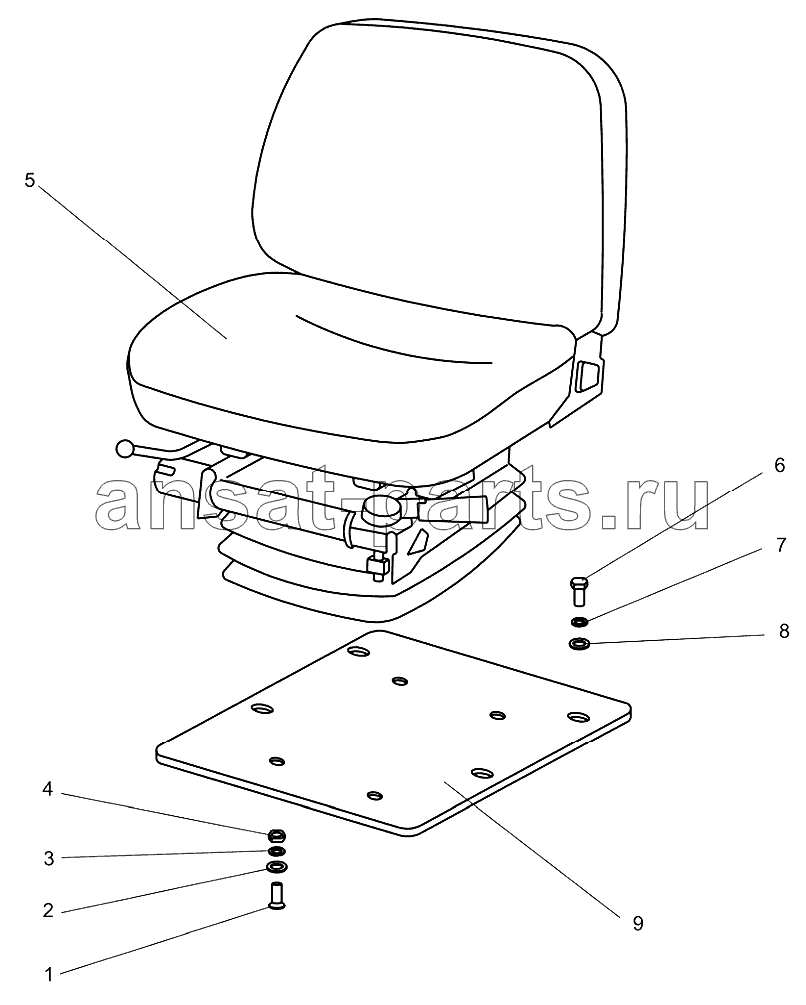 5

ansat-parts.ru

6

7

8

4

3

2

1

9