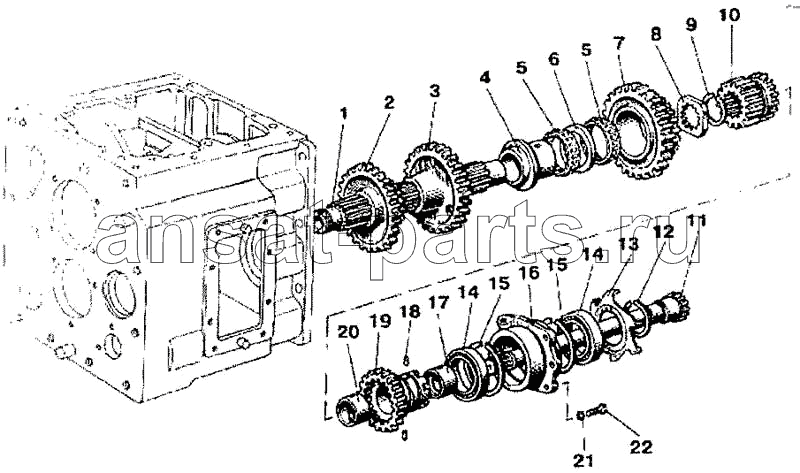 1
2
3
4
5
6
5
7
8
9
10
ansat-parts.ru
11
12
13
14
15
16
15
14
17
18
19
20
21
22