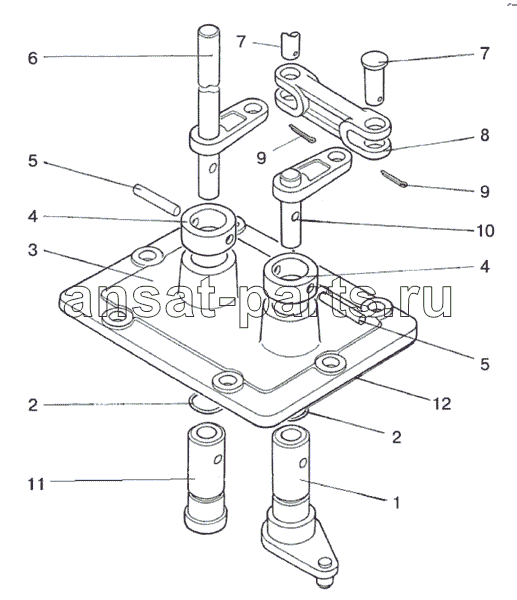 6
7
7
8
9
9
5
4
10
3
4
ansat-parts.ru
5
12
2
2
11
1