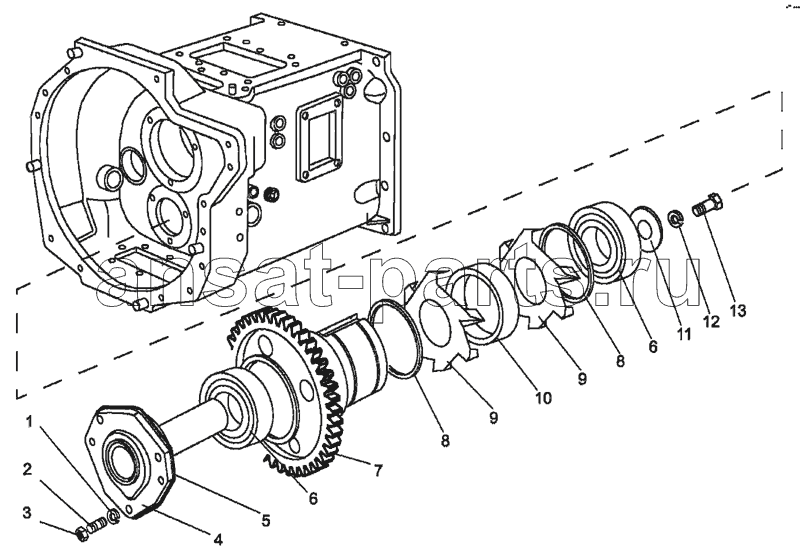 ansat-parts.ru

1
2
3
4
5
6
7
8
9
10
9
8
6
11
12
13