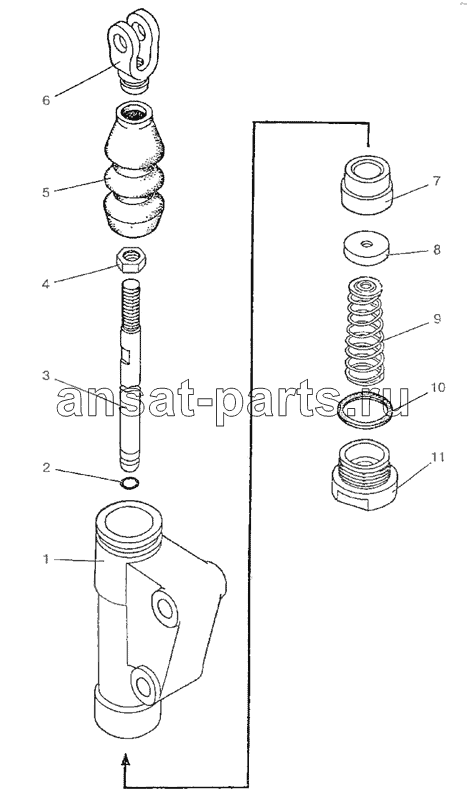 6
5
4
3
2
1
7
8
9
10
11
ansat-parts.ru