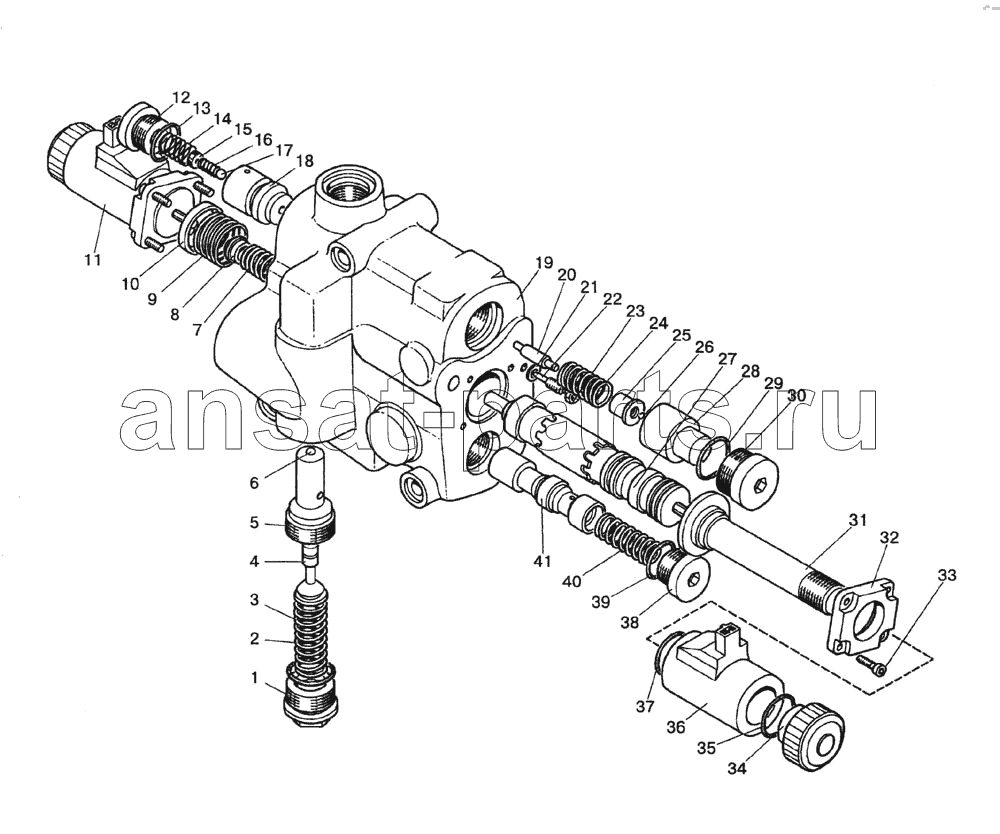 12
13
14
15
16
17
18
11
10
9
8
7
19
20
21
22
23
24
25
26
27
28
29
30
ansat-parts.ru
6
5
4
3
2
1
41
40
39
38
31
32
33
37
36
35
34