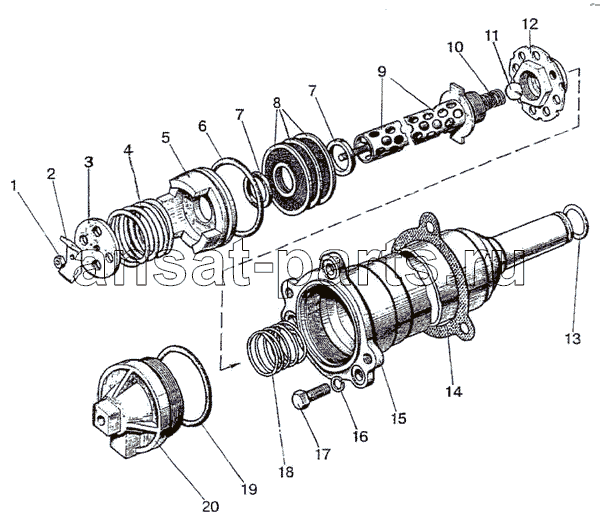 12
11
10
9
7
8
7
6
5
4
3
2
1
ansat-parts.ru
13
14
15
16
17
18
19
20