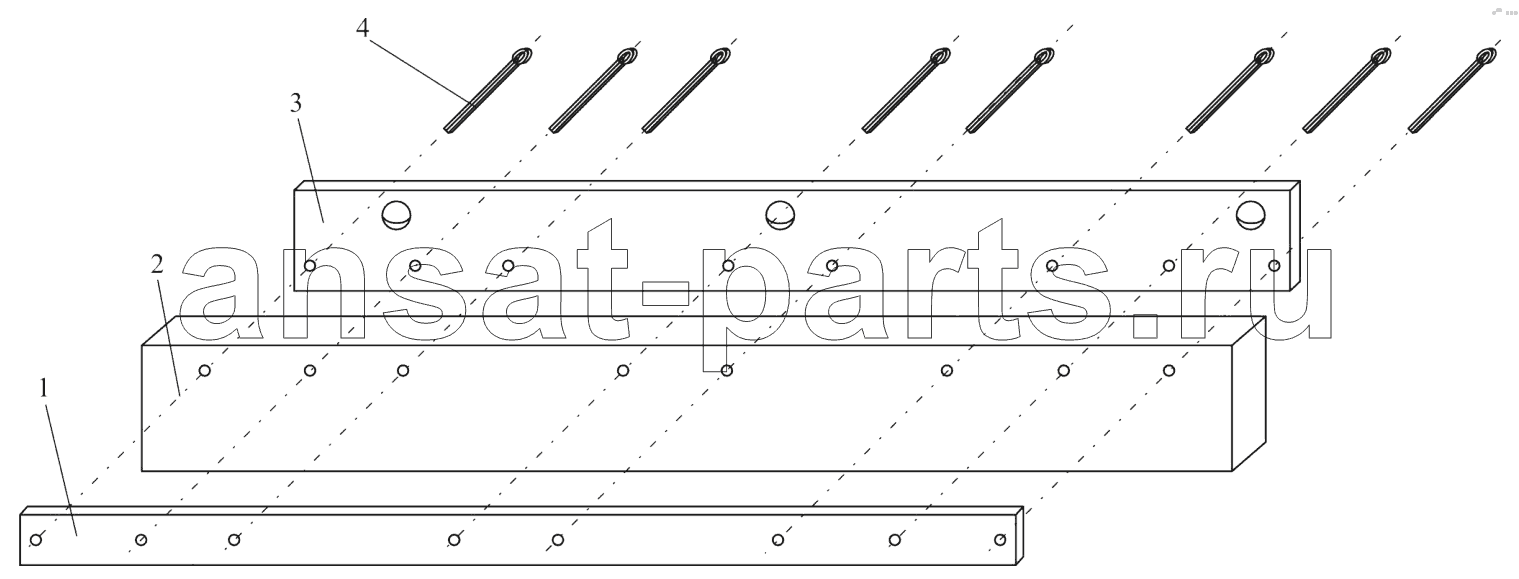 4
3
2
1
ansat-parts.ru