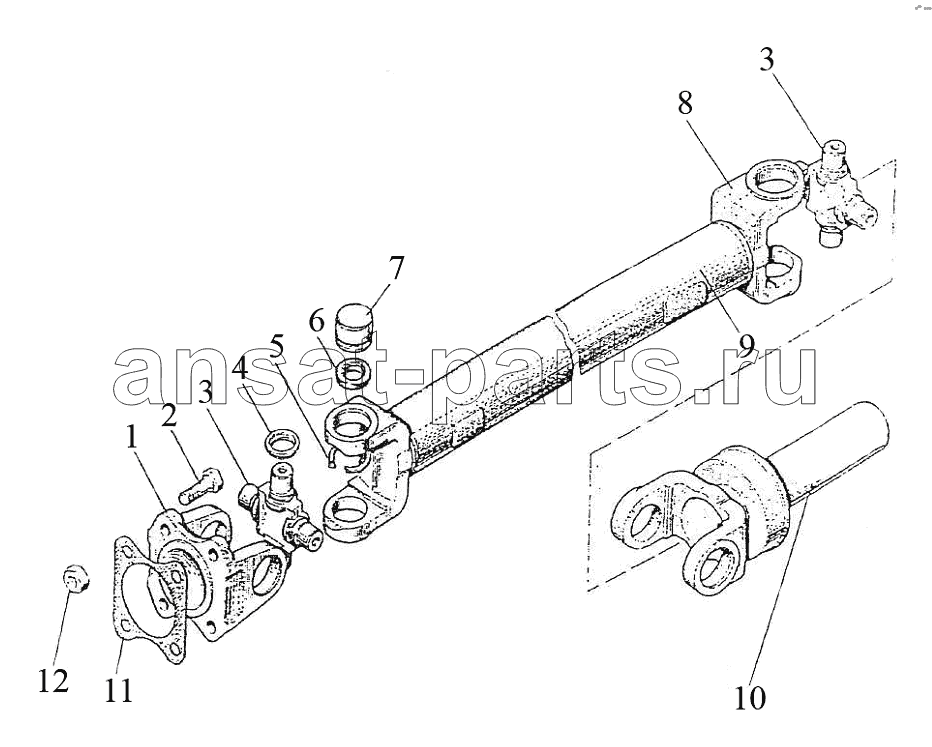 3
8
7
6
5
4
3
2
1
9
ansat-parts.ru
12
11
10