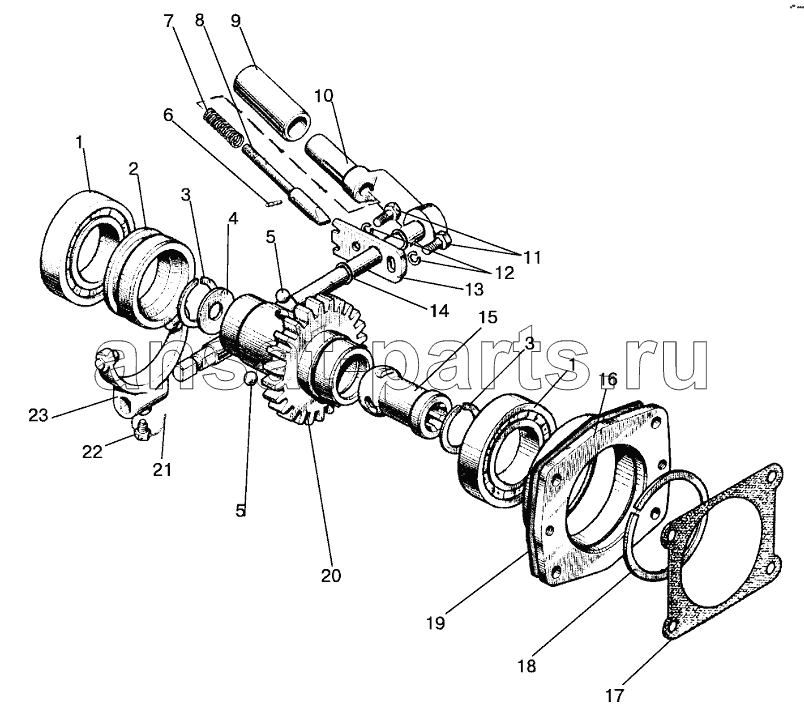 7 8 9
10
6
1
2
3
4
5
11
12
13
14
15
3
1
16
ansarparts.ru
23
22
21
5
20
19
18
17