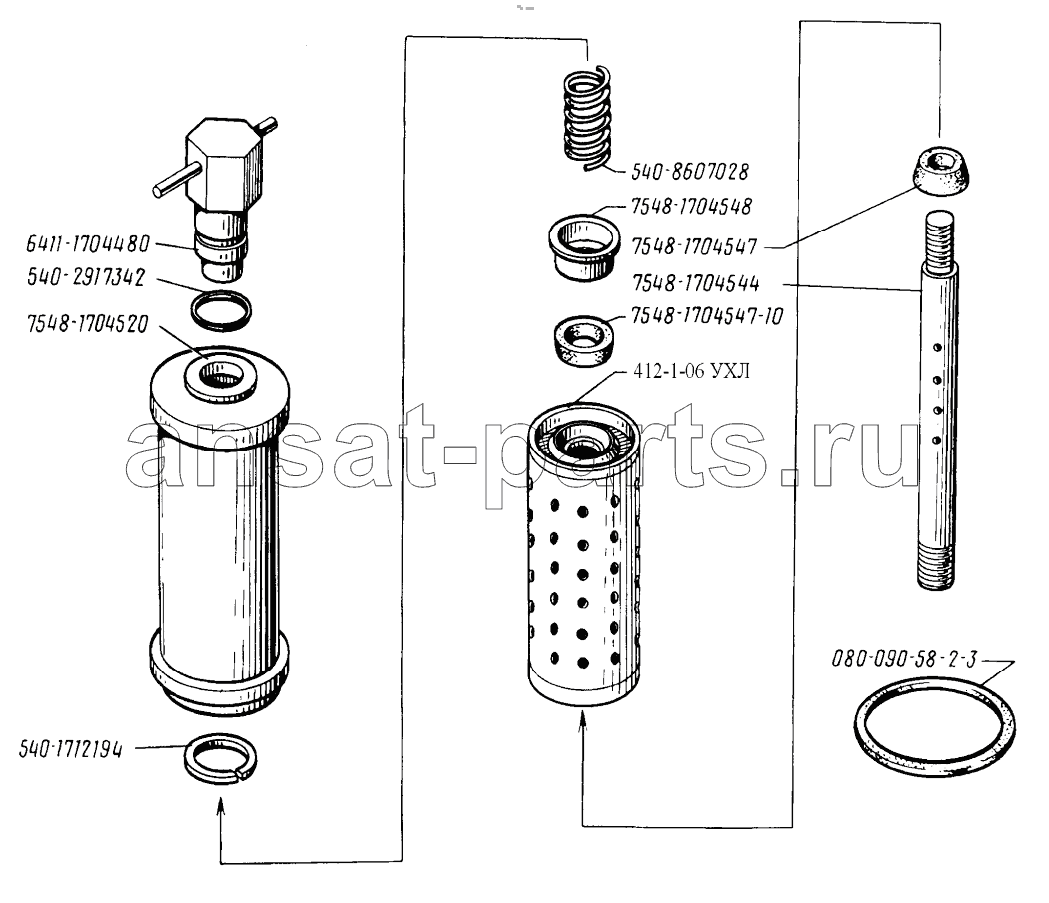 6411-1704480
540-2917342
7548-1704520
540-1712194
540-8607028
7548-1704548
7548-1704547
7548-1704544
7548-1704547-10
412-1-06 УХЛ
080-090-58-2-3
ansat-parts.ru