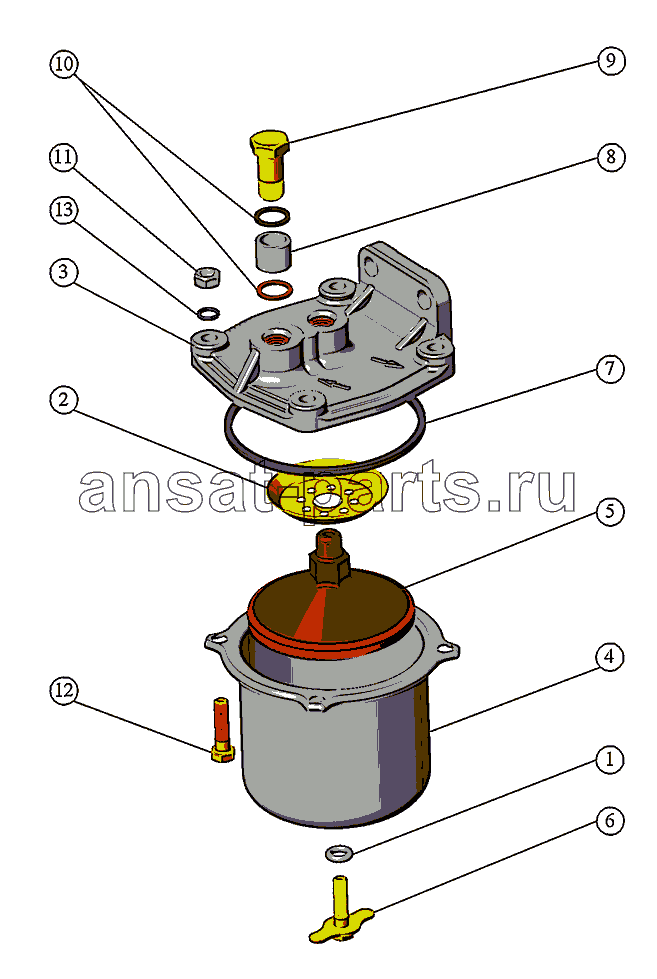 10
9
11
8
13
3
7
2
ansat-parts.ru
5
4
12
1
6