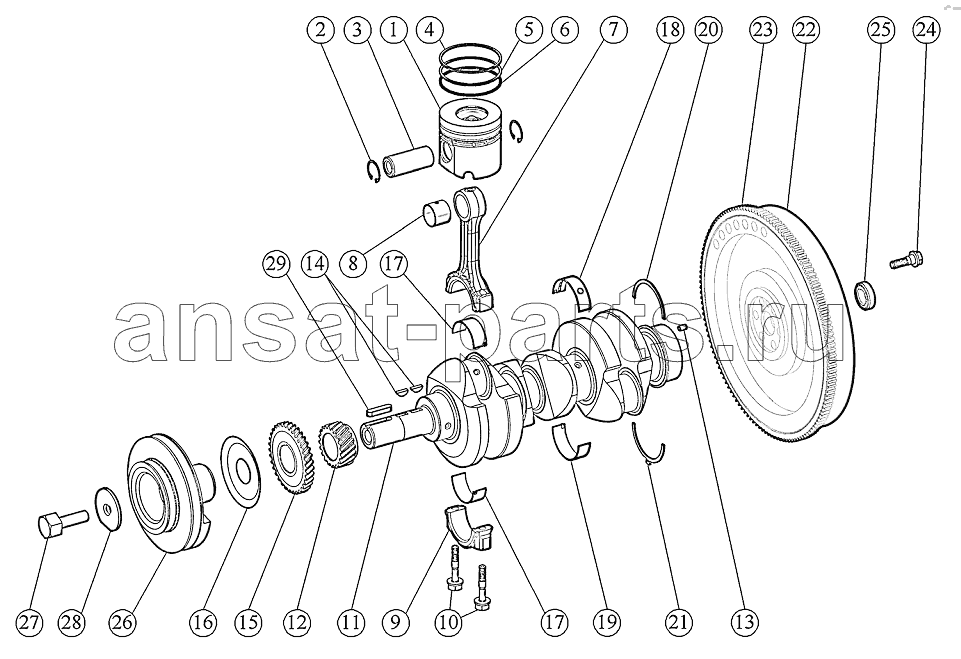 2 3 1 4 5 6 7 18 20 23 22 25 24

29 14 8 17

ansat-parts.ru

27 28 26 16 15 12 11 9 10 17 19 21 13