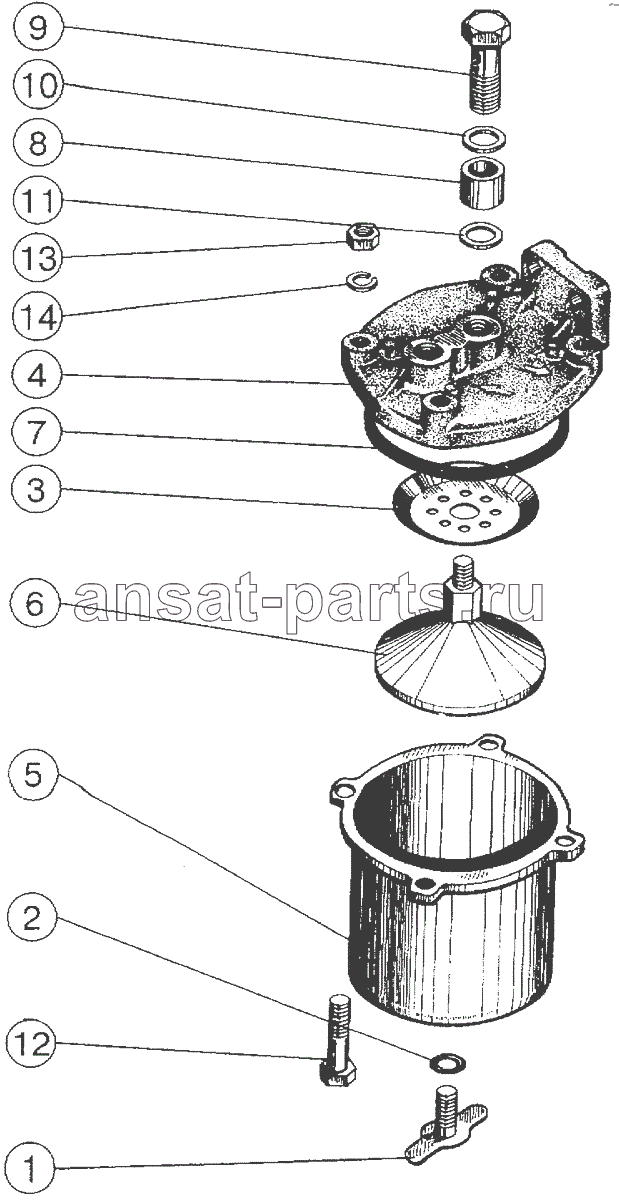 9
10
8
11
13
14
4
7
3
ansat-parts.ru
6
5
2
12
1