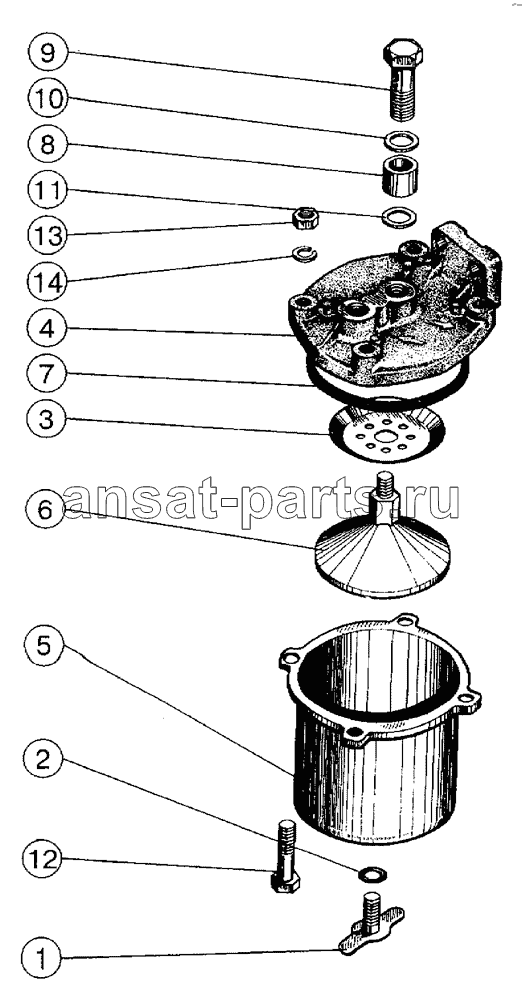 9
10
8
11
13
14
4
7
3
ansat-parts.ru
6
5
2
12
1