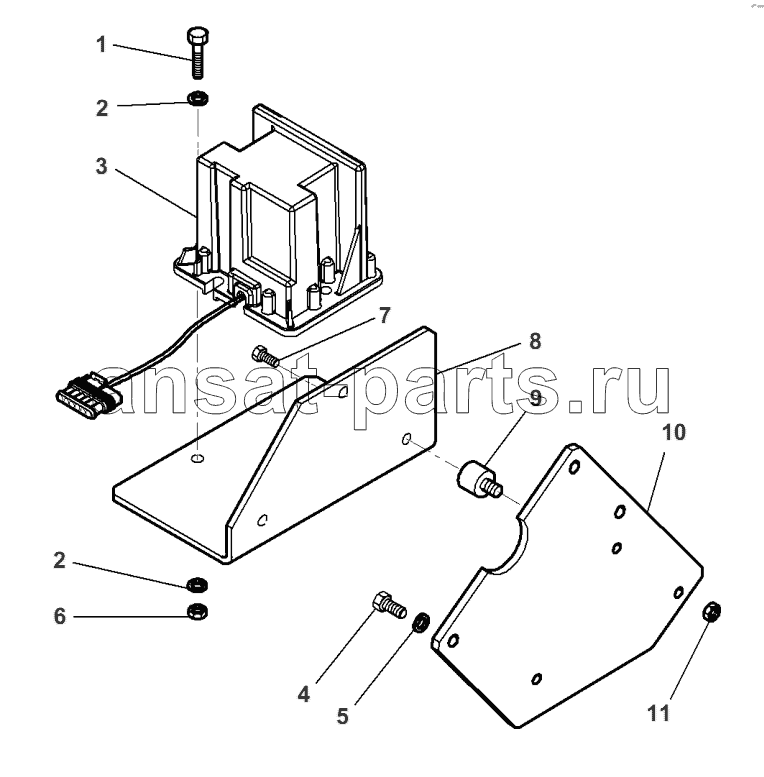 1
2
3
7
8
ansat-parts.ru
9
10
2
6
4
5
11