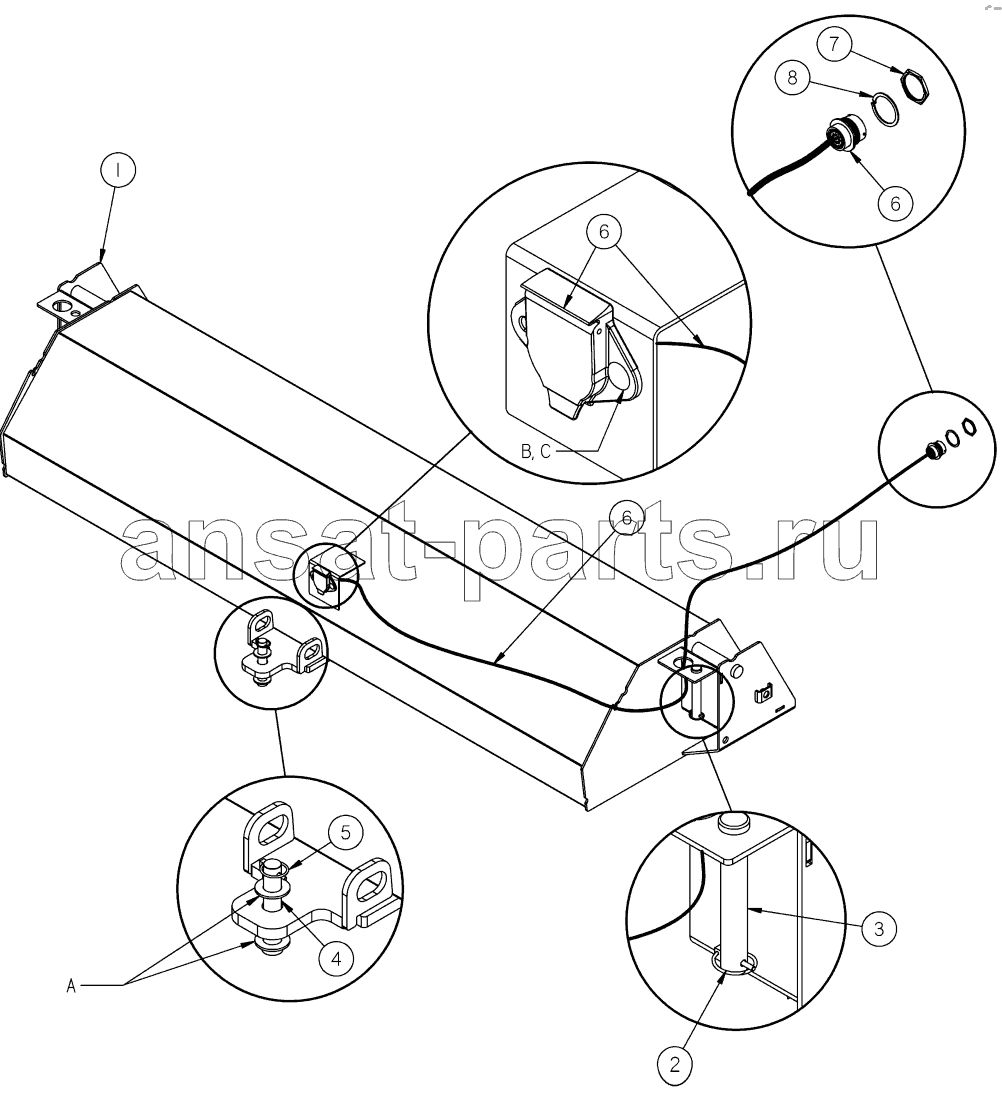 7
8
6
1
6
B, C
ansat-parts.ru
6
5
4
A
3
2