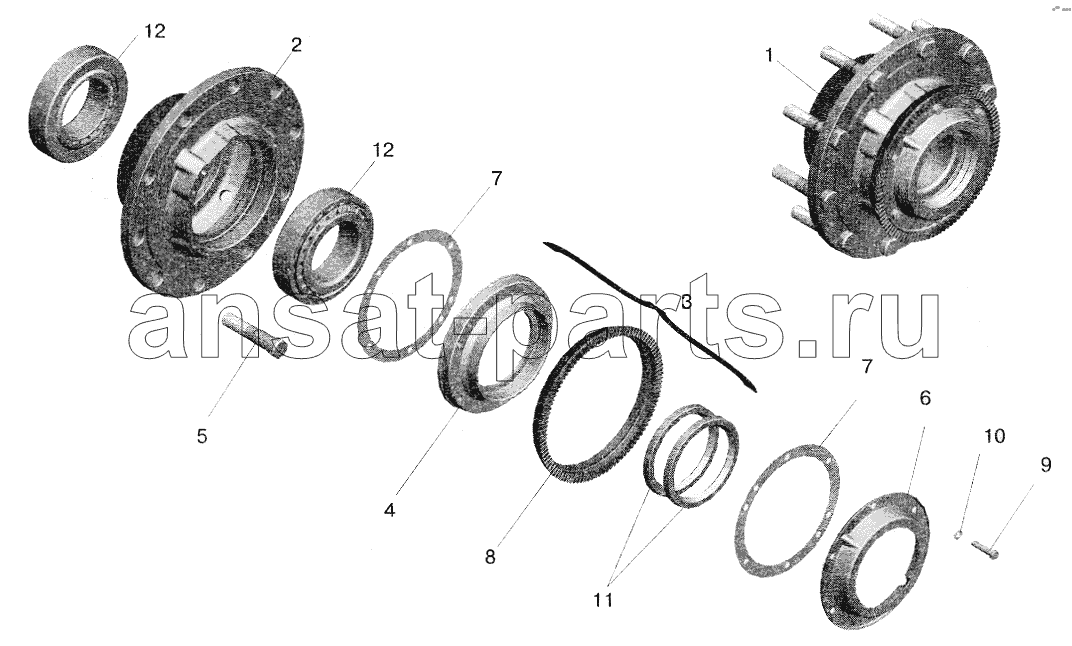 12
2
1
12
7
3
ansat-parts.ru
5
7
6
10
9
4
8
11