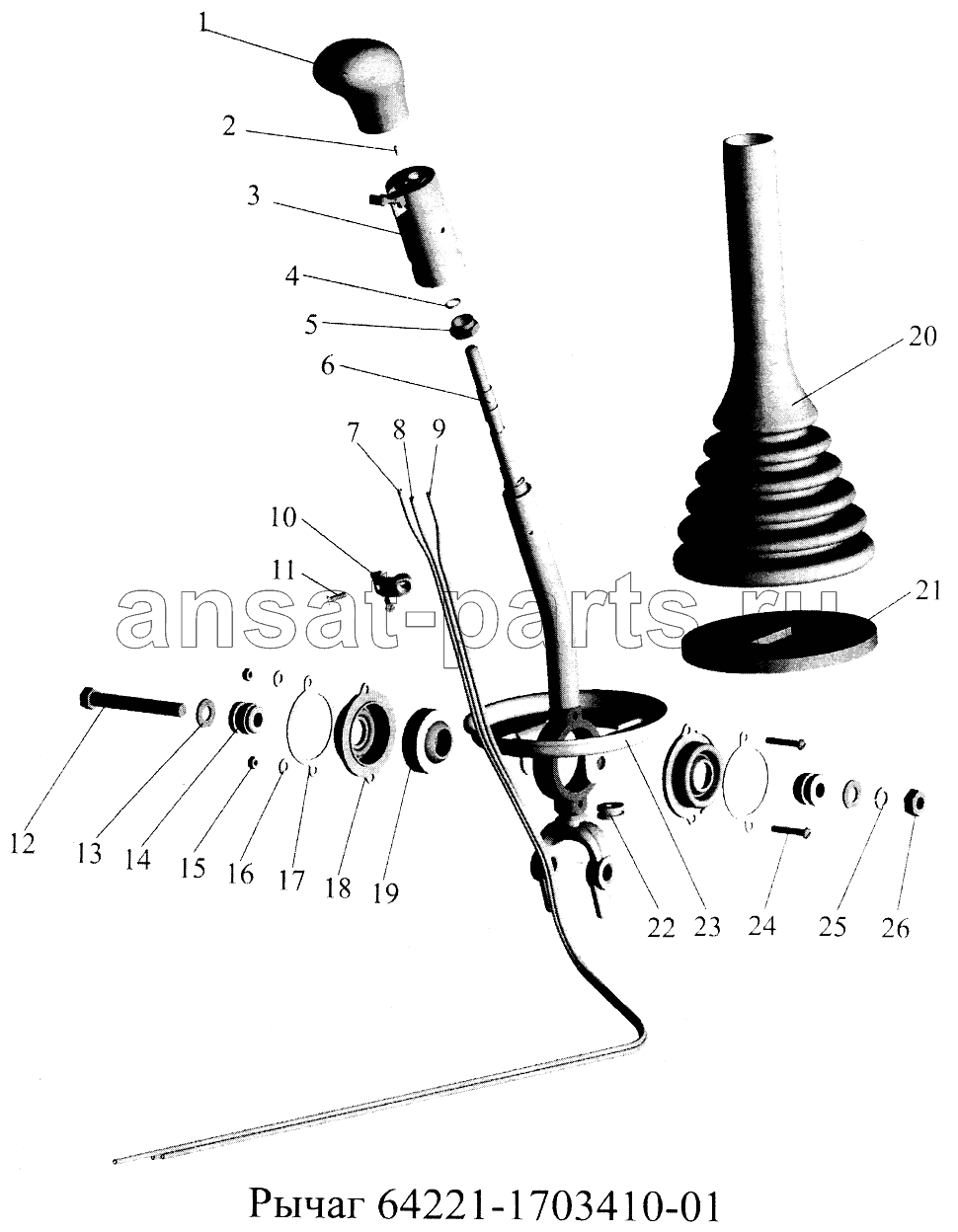 1
2
3
4
5
6
7 8 9
10
11
20
21
ansat-parts.ru
12 13 14 15 16 17 18 19 22 23 24 25 26
Рычаг 64221-1703410-01