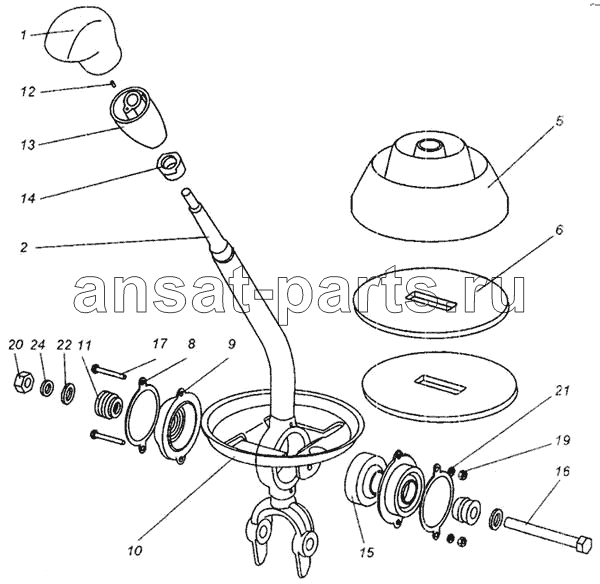 1
12
13
14
2
5
6
ansat-parts.ru
20 24 22 11
17
8
9
21
19
16
10
15