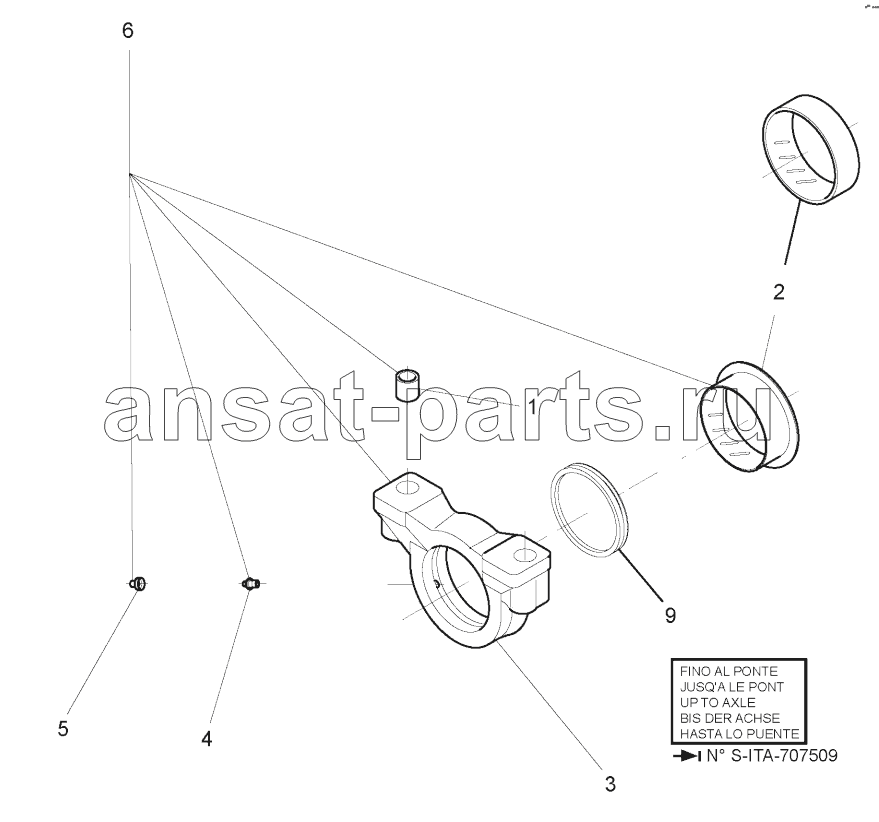 6

2

ansat-parts.ru

1

9

5

4

3

FINO AL PONTE
JUSQ'A LE PONT
UP TO AXLE
BIS DER ACHSE
HASTA LO PUENTE

N° S-ITA-707509