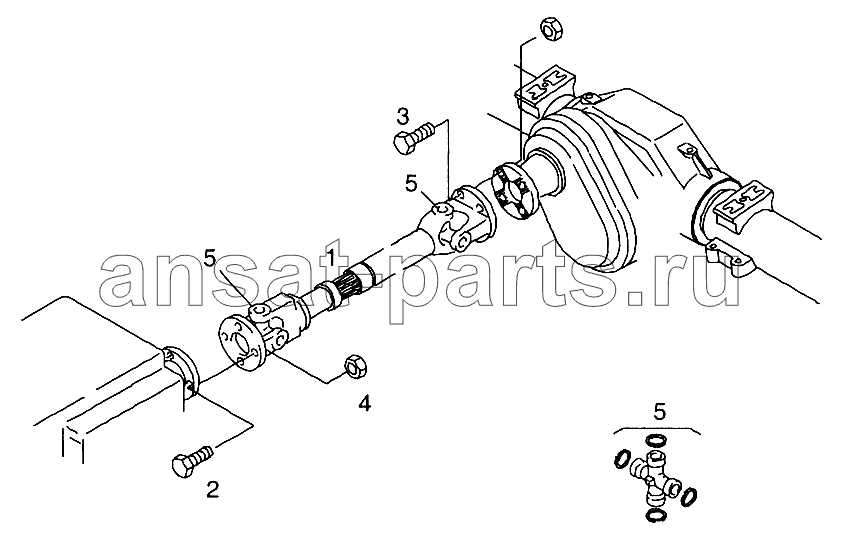 3
5
5
1
ansat-parts.ru
4
2
5