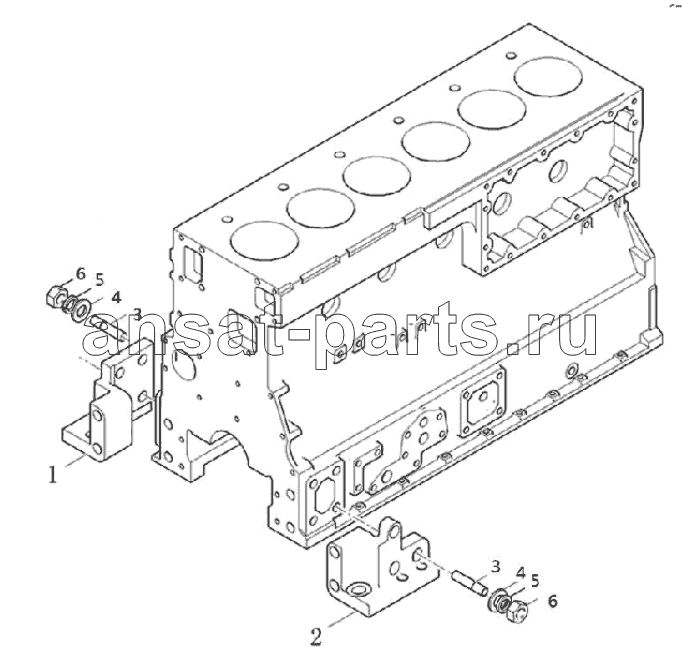 6
5
4
3
ansat-parts.ru
1
3
4
5
6
2