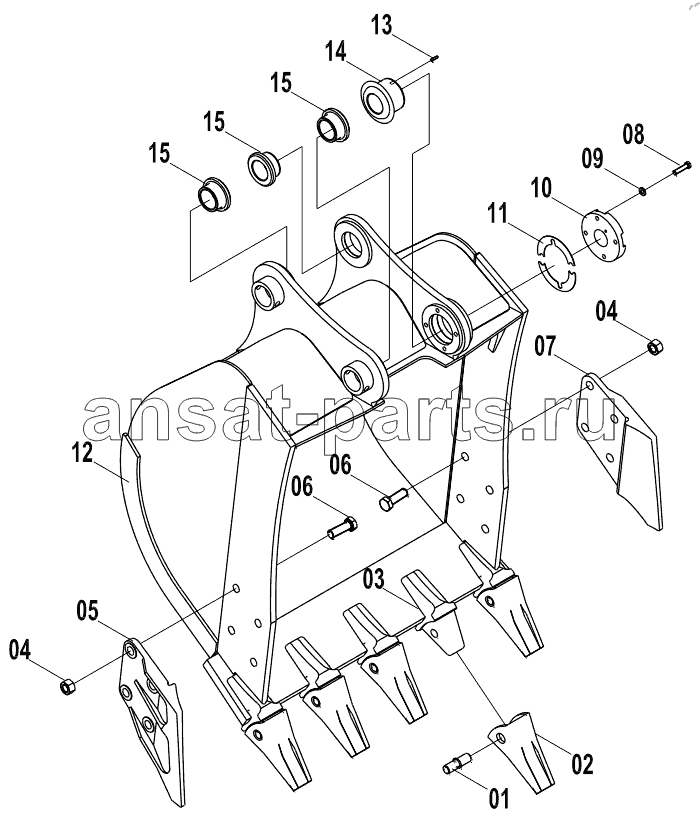 13
14
15
15
15
08
09
10
11
04
07
ansat-parts.ru
12
06
06
03
05
04
02
01