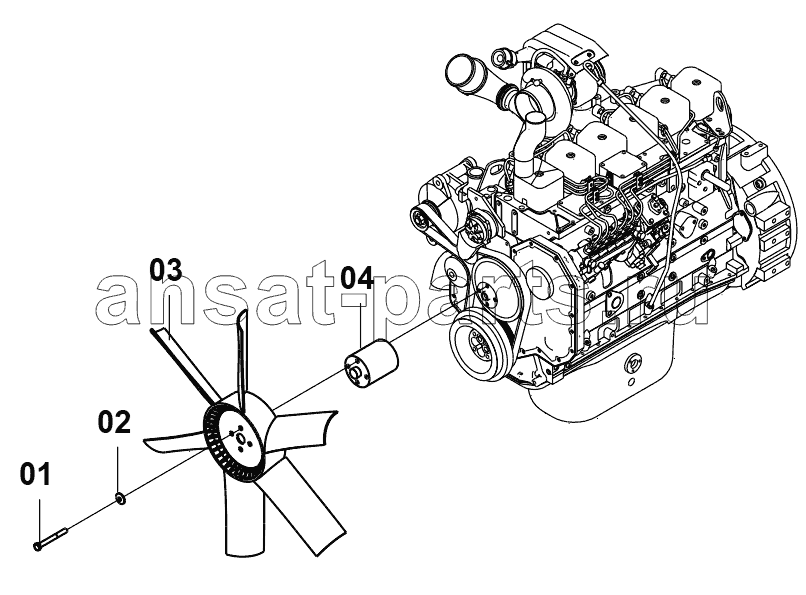 03
04
ansat-parts.ru
02
01