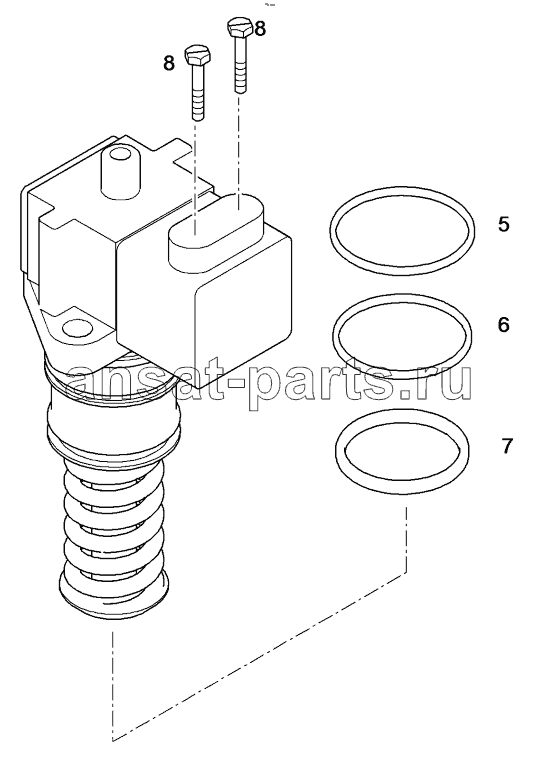 8
8
5
6
ansat-parts.ru
7