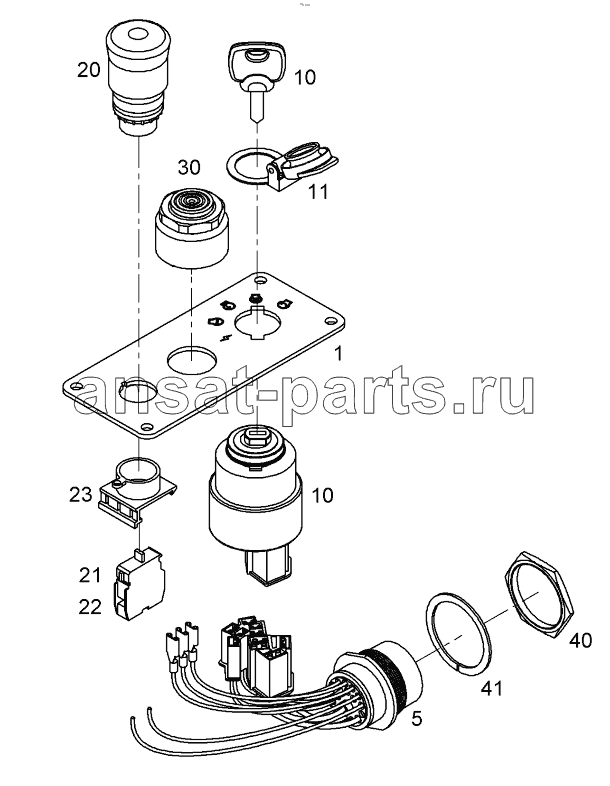 20
10
30
11
1
ansat-parts.ru
23
10
21
22
40
41
5