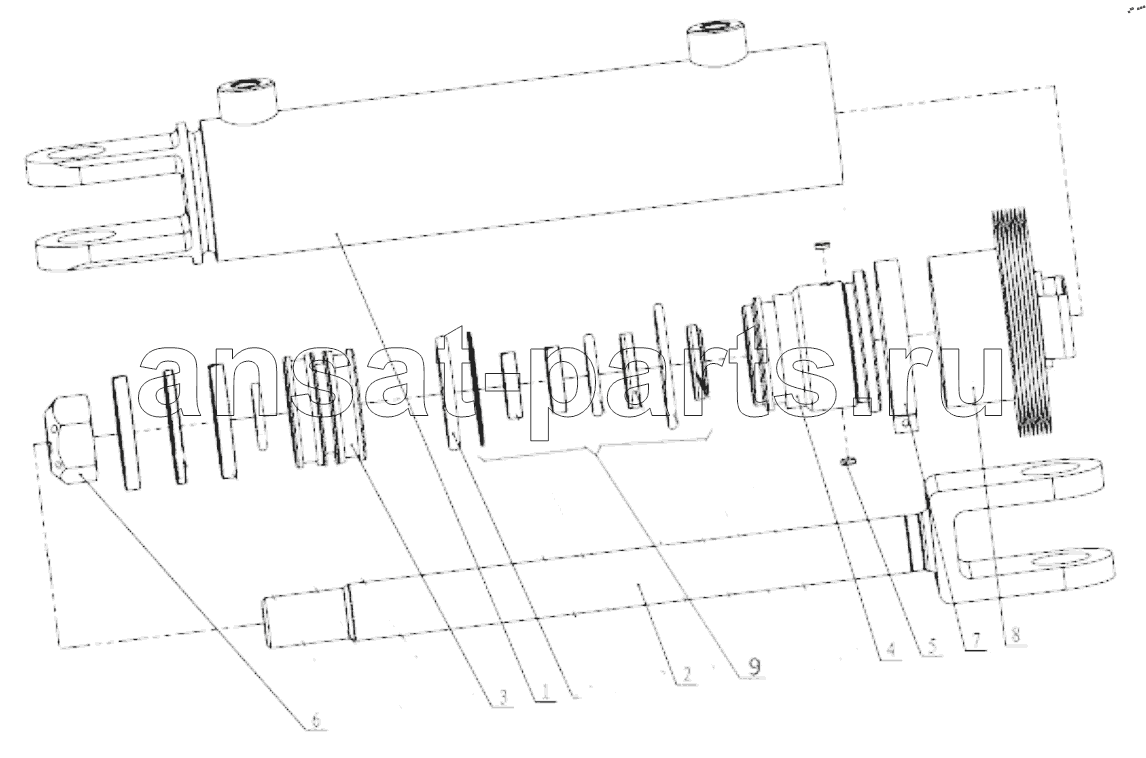 ansat-parts.ru
6
3
1
2
9
4
5
7
8