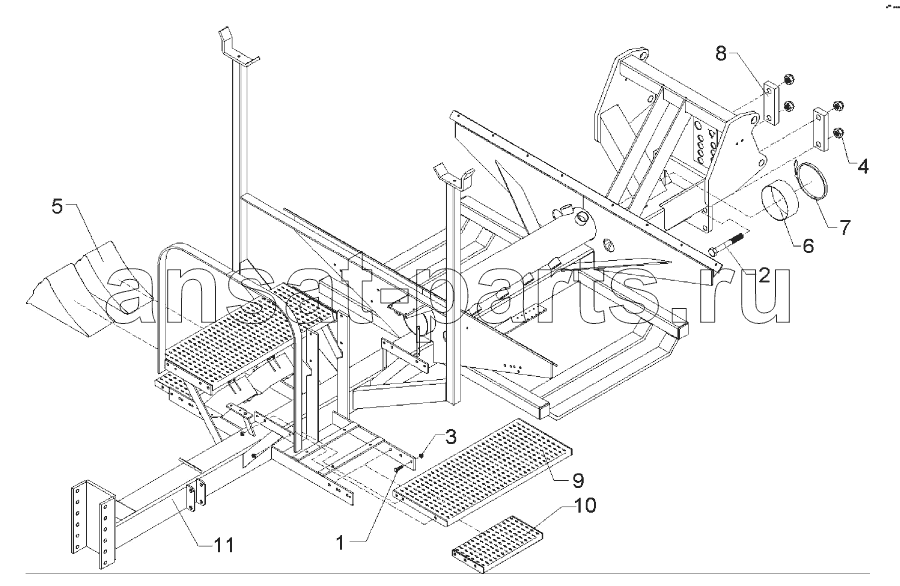 8
4
5
7
6
2
ansat-parts.ru
3
9
10
1
11