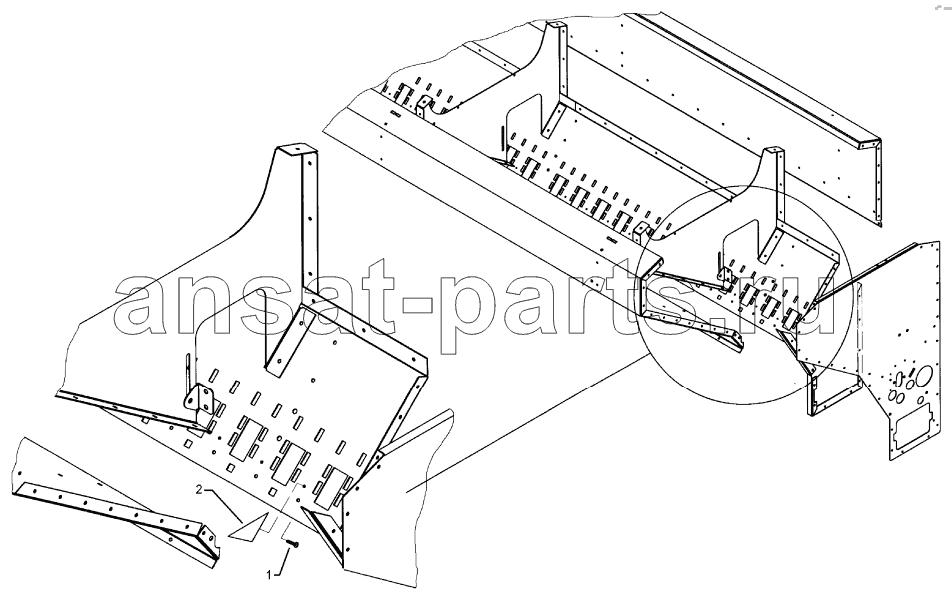 ansat-parts.ru

2

1