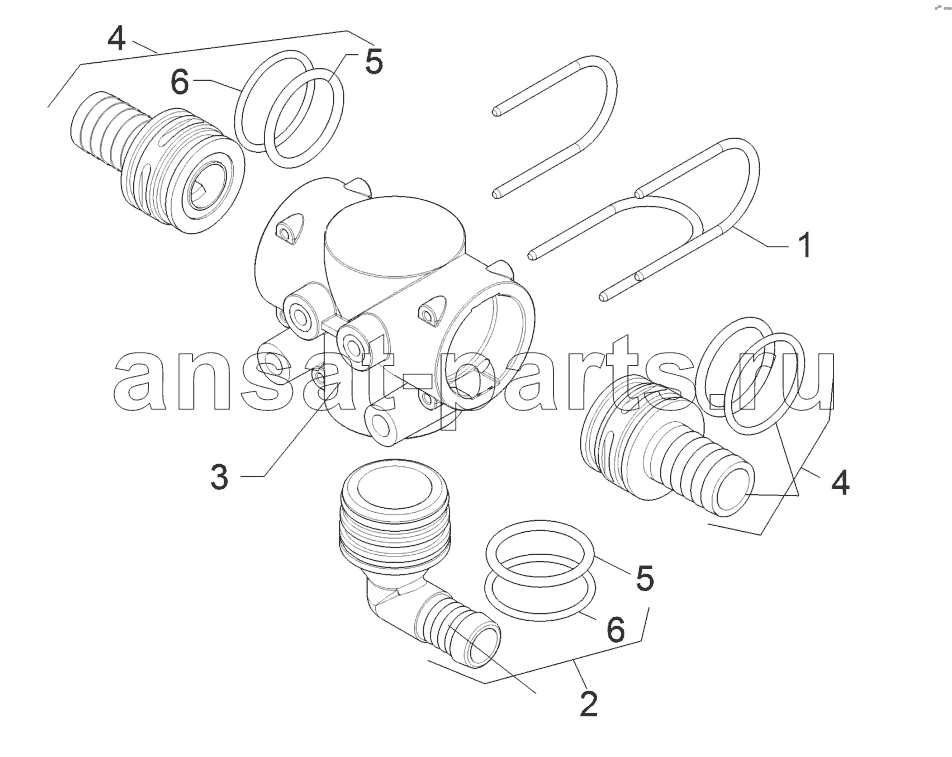 4
6
5
1
ansat-parts.ru
3
4
5
6
2