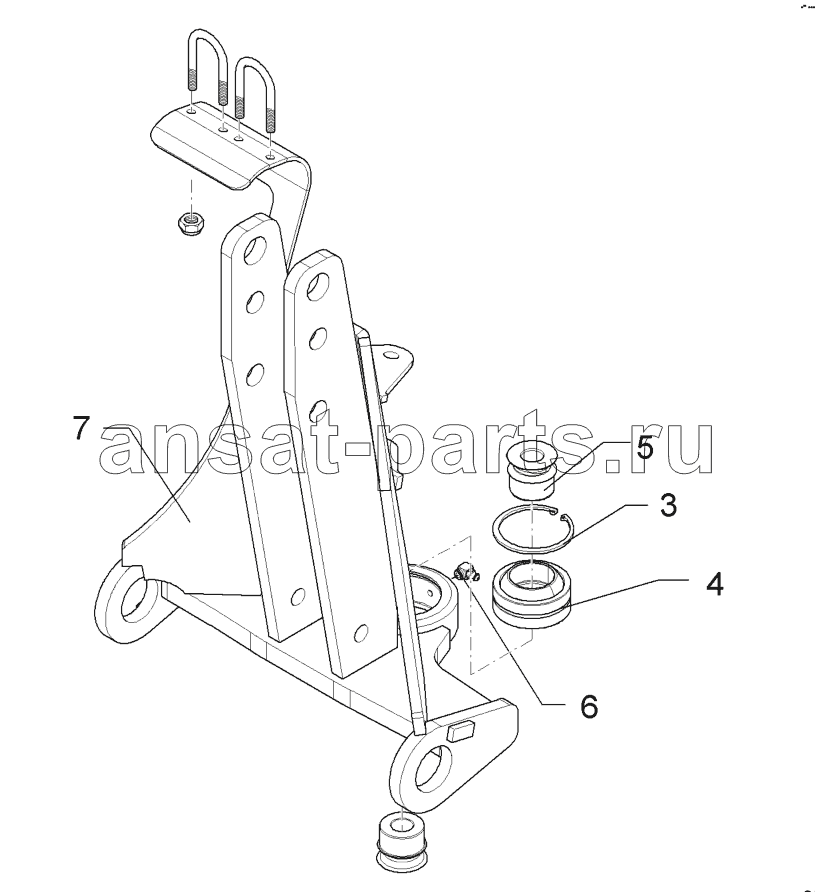 7
ansat-parts.ru
5
3
4
6