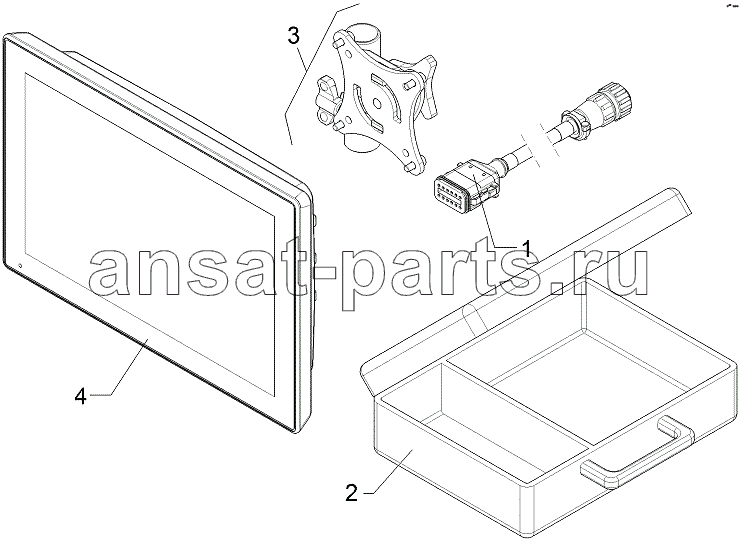 3
1
ansat-parts.ru
4
2