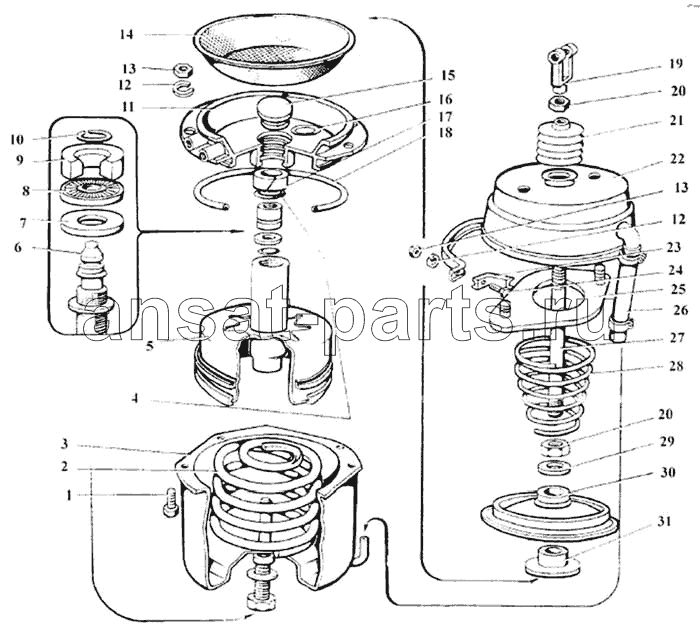 14
13
12
11
10
9
8
7
6
5
4
3
2
1
15
16
17
18
19
20
21
22
13
12
23
24
25
26
27
28
20
29
30
31
ansat-parts.ru