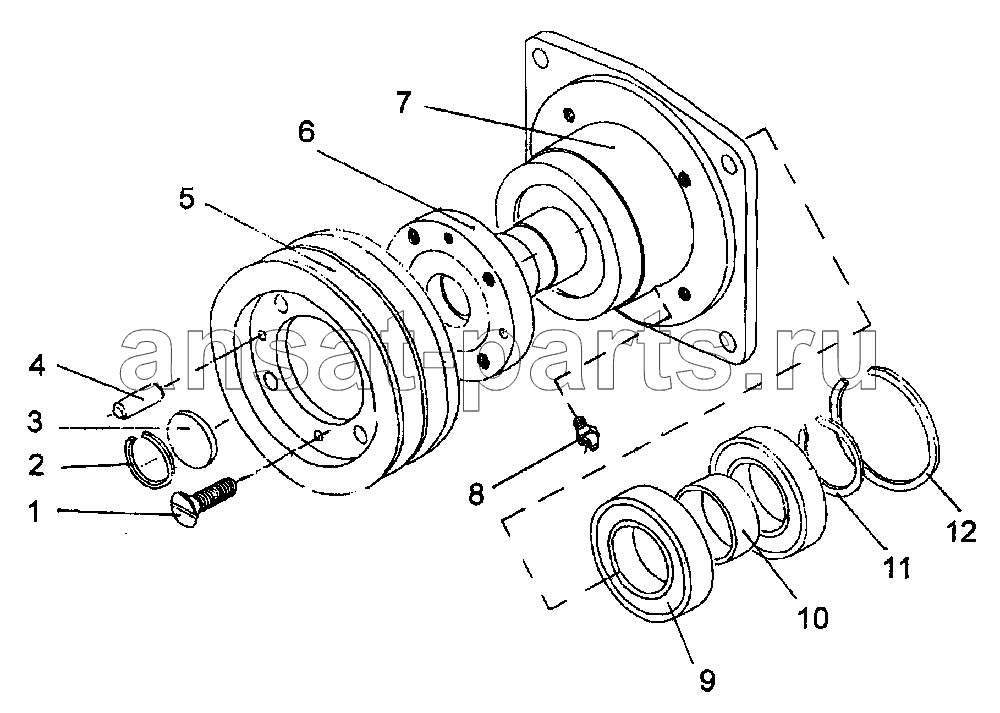 7
6
5
ansat-parts.ru
4
3
2
1
8
12
11
10
9