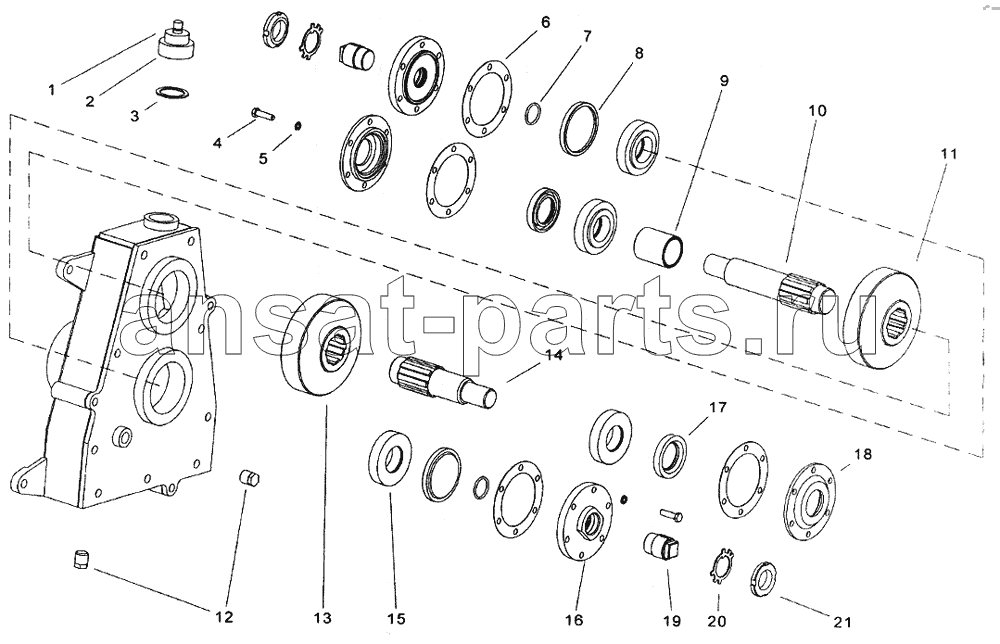 1
2
3
4
5
6
7
8
9
10
11
ansat-parts.ru
14
17
18
12
13
15
16
19
20
21