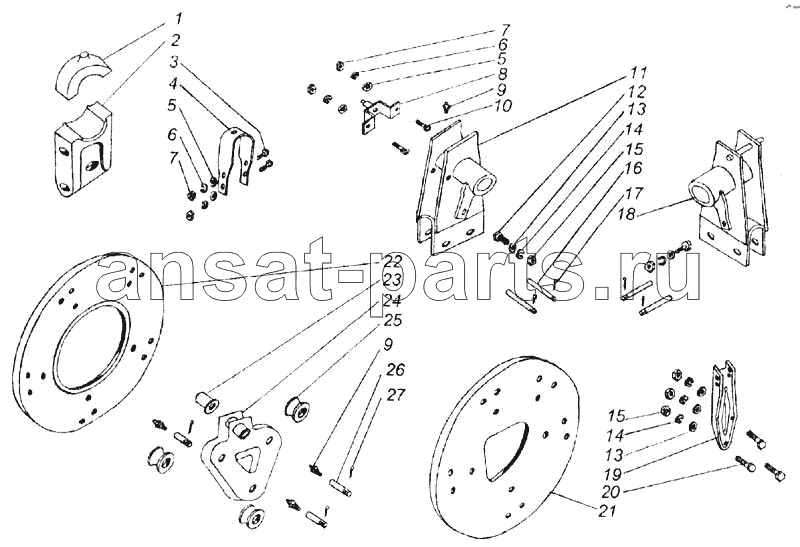 1
2
3
4
5
6
7
7
6
5
8
9
10
11
12
13
14
15
16
17
18
ansat-parts.ru
22
23
24
25
9
26
27
15
14
13
19
20
21