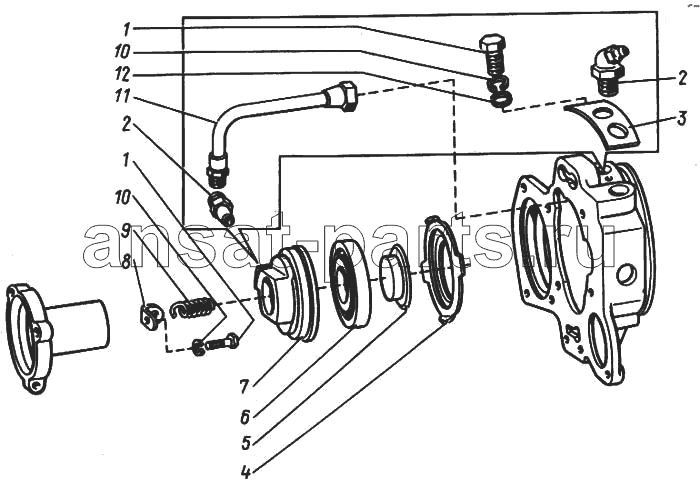 1
10
12
11
2
1
10
9
8
2
3
ansat-parts.ru
7
6
5
4