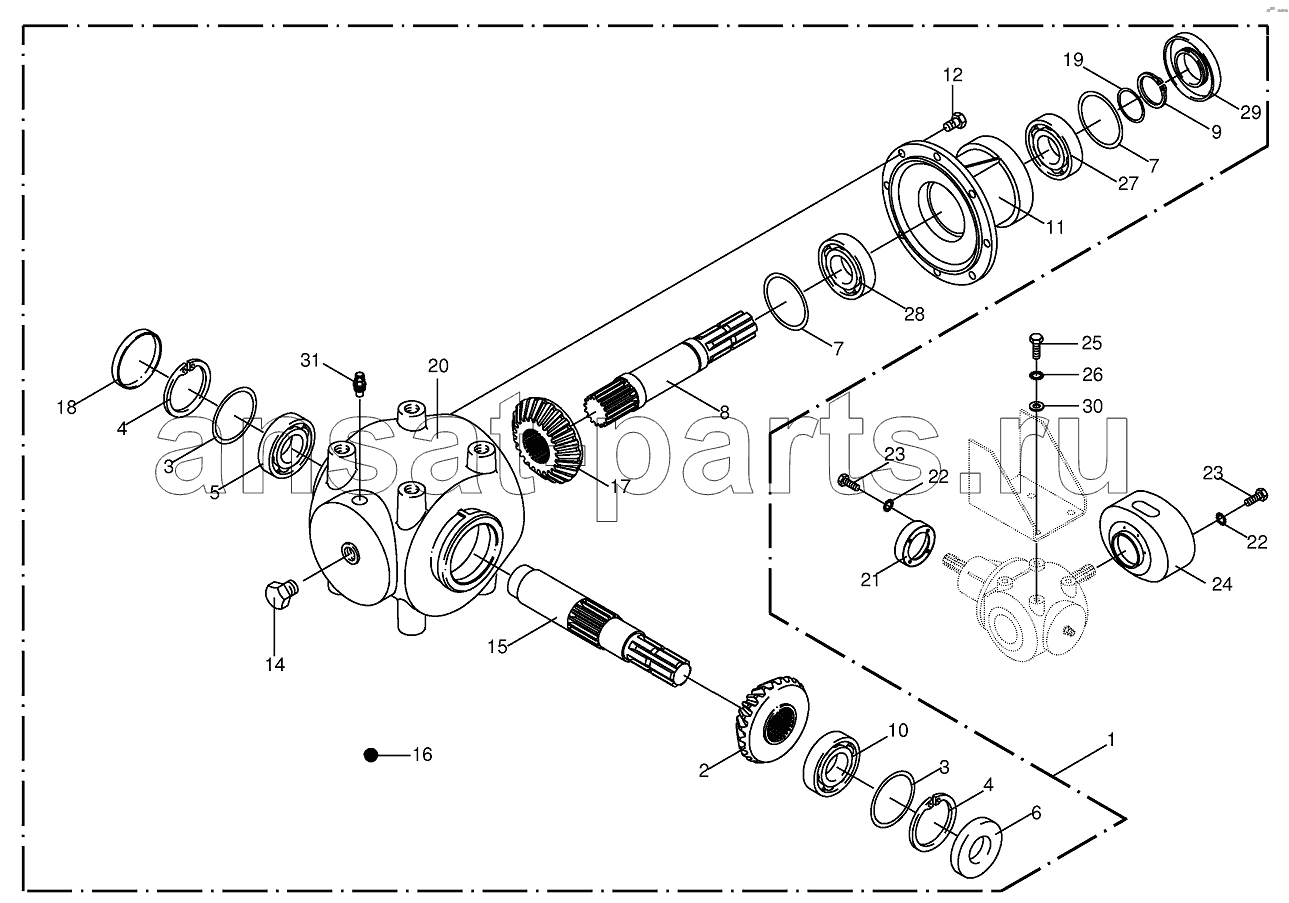 12
19
29
9
7
27
11
28
7
25
26
30
8
31
20
18
4
3
5
17
23
22
23
22
21
24
14
15
16
2
10
3
4
6
1
ansat-parts.ru