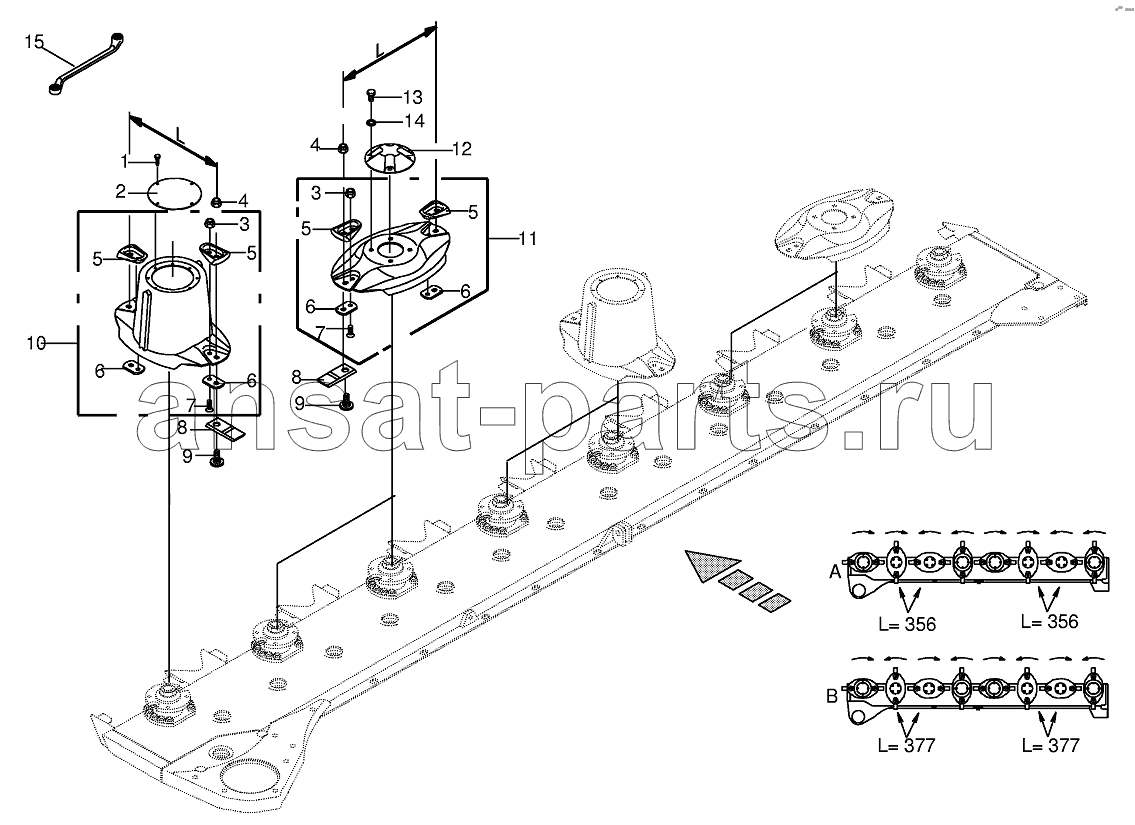 15
L
1
2
4
3
5
5
10
6
6
7
8
9
L
13
14
4
12
3
5
5
11
6
6
7
8
9
ansat-parts.ru
A
L= 356
L= 356
B
L= 377
L= 377