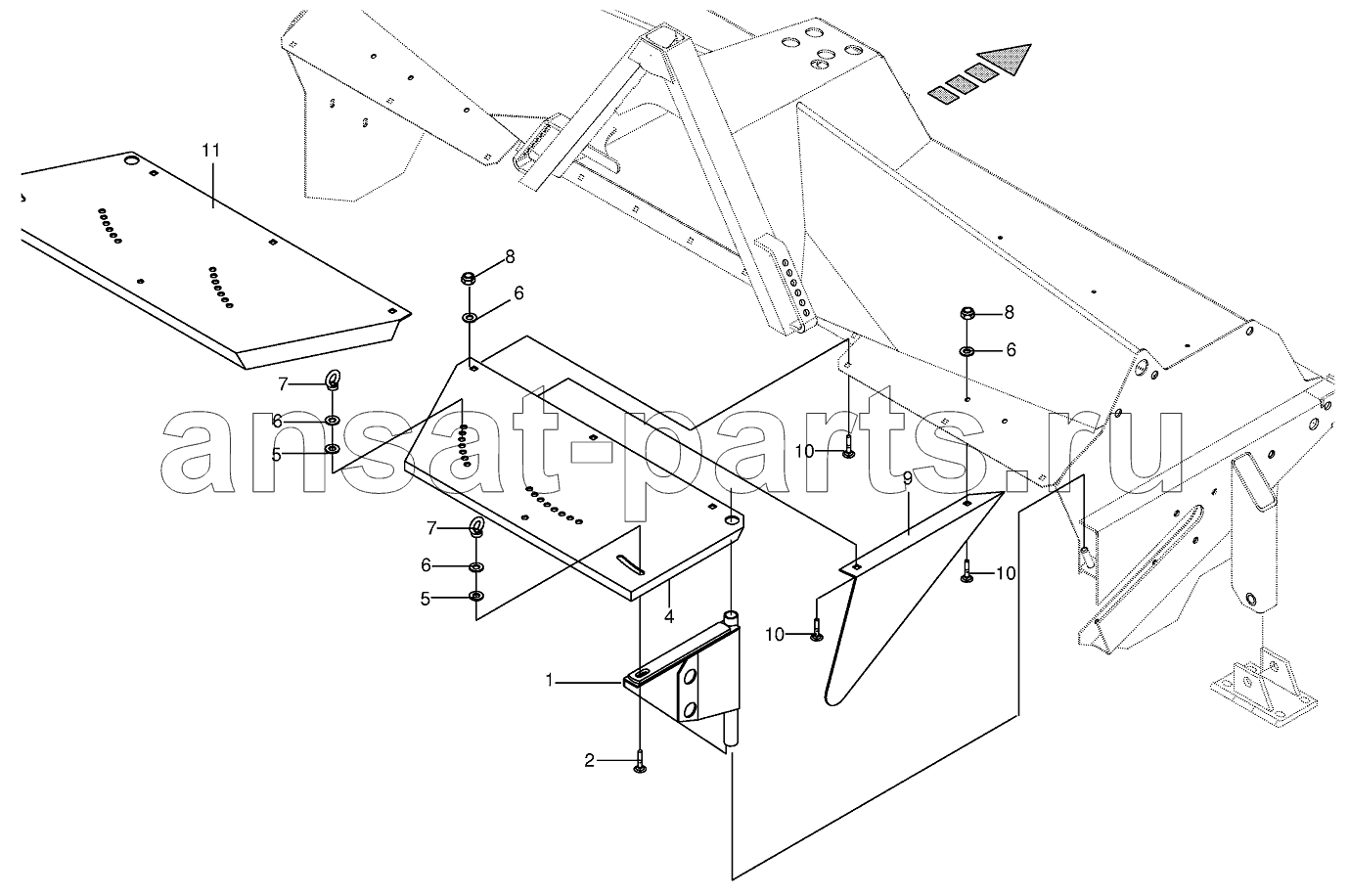 11
8
6
8
6
7
6
5
ansat-parts.ru
10
9
7
6
5
4
10
10
1
2